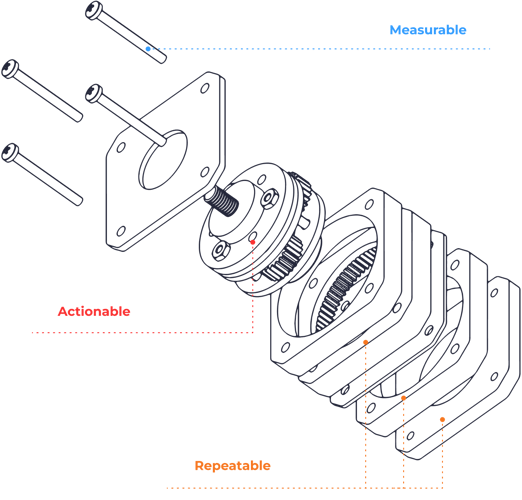 Measurable

Actionable

Repeatable