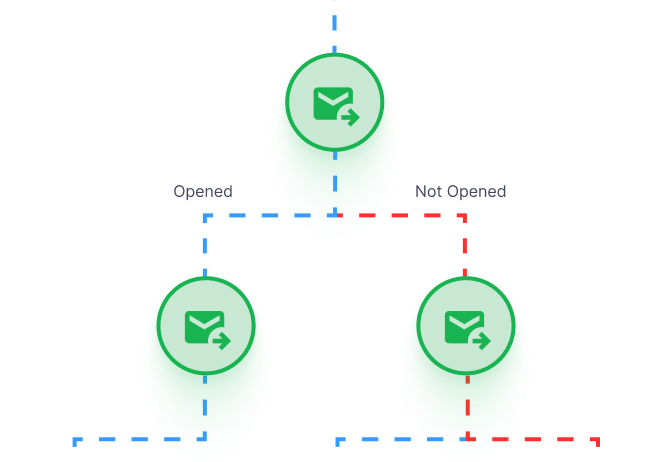 Opened

Not Opened